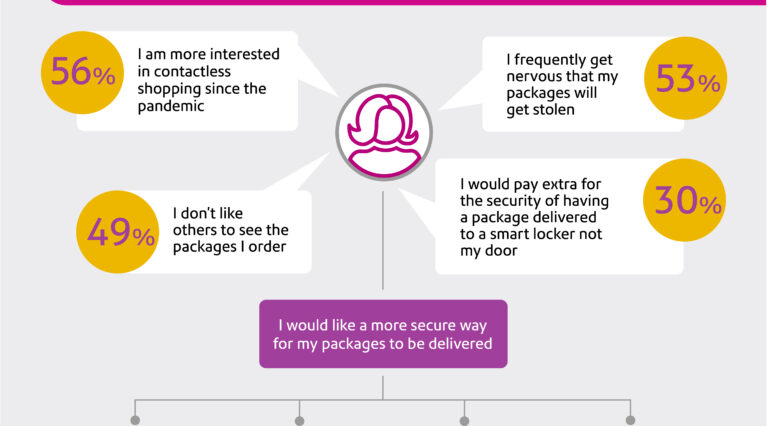 56%

I am more interested in contactless shopping since the pandemic

I frequently get nervous that my packages will get stolen

53%

49%

I don't like others to see the packages I order

I would pay extra for the security of having a package delivered to a smart locker not my door

30%

I would like a more secure way for my packages to be delivered