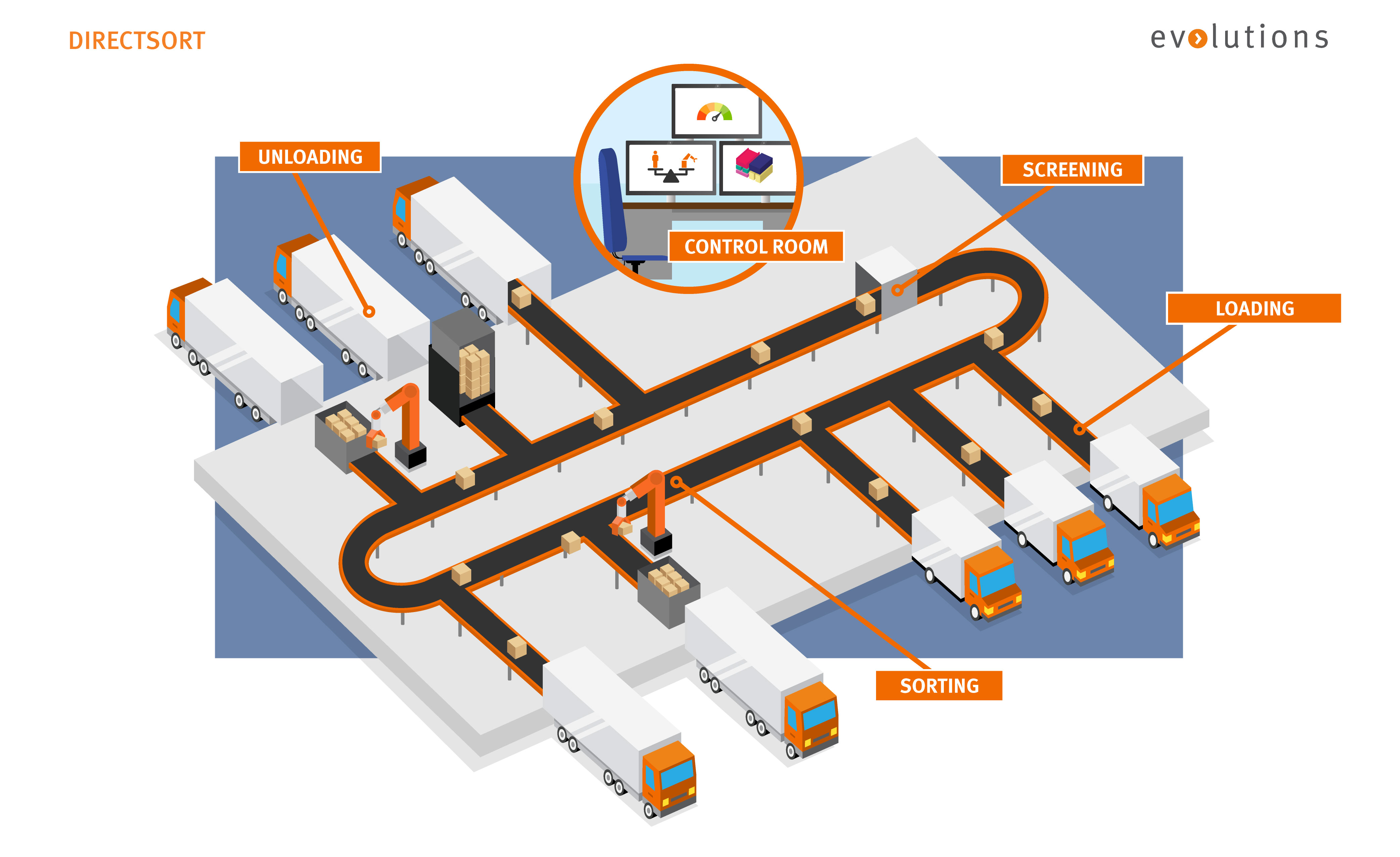 DIRECTSORT

evolutions

UNLOADING

CONTROL ROOM

SCREENING

LOADING

SORTING